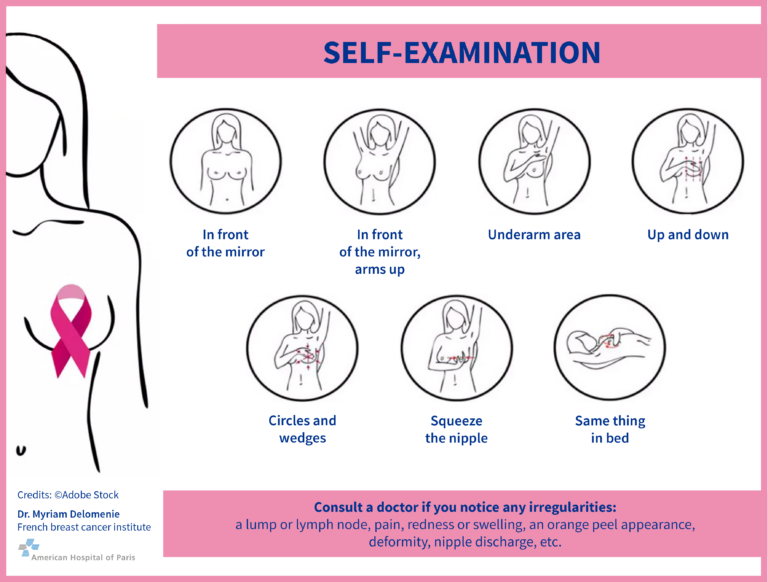 SELF-EXAMINATION

In front of the mirror

In front of the mirror, arms up

Underarm area

Up and down

Circles and wedges

Squeeze the nipple

Same thing in bed

Credits: ©Adobe Stock

Dr. Myriam Delomenie
French breast cancer institute

American Hospital of Paris

Consult a doctor if you notice any irregularities:
a lump or lymph node, pain, redness or swelling, an orange peel appearance, deformity, nipple discharge, etc.