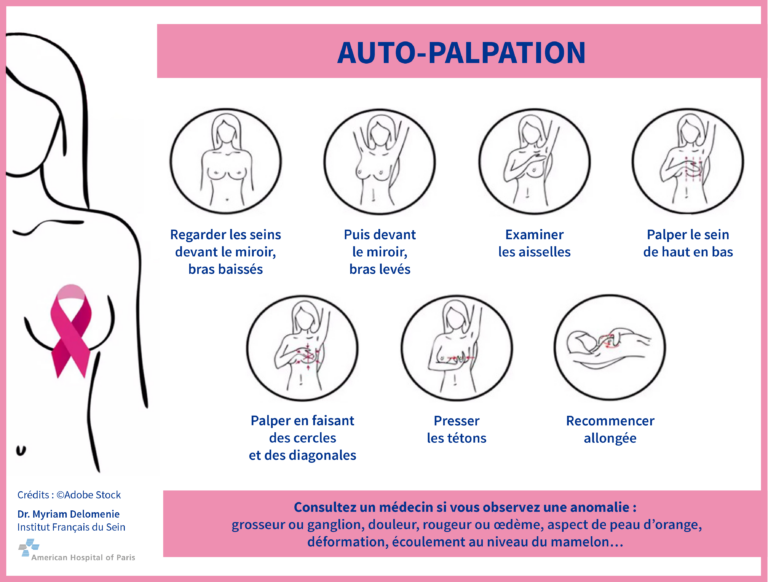 AUTO-PALPATION

Regarder les seins devant le miroir, bras baissés

Puis devant le miroir, bras levés

Examiner les aisselles

Palper le sein de haut en bas

Palper en faisant des cercles et des diagonales

Presser les tétons

Recommencer allongée

Crédits : ©Adobe Stock

Dr. Myriam Delomenie
Institut Français du Sein

American Hospital of Paris

Consultez un médecin si vous observez une anomalie :
grosseur ou ganglion, douleur, rougeur ou œdème, aspect de peau d'orange, déformation, écoulement au niveau du mamelon…